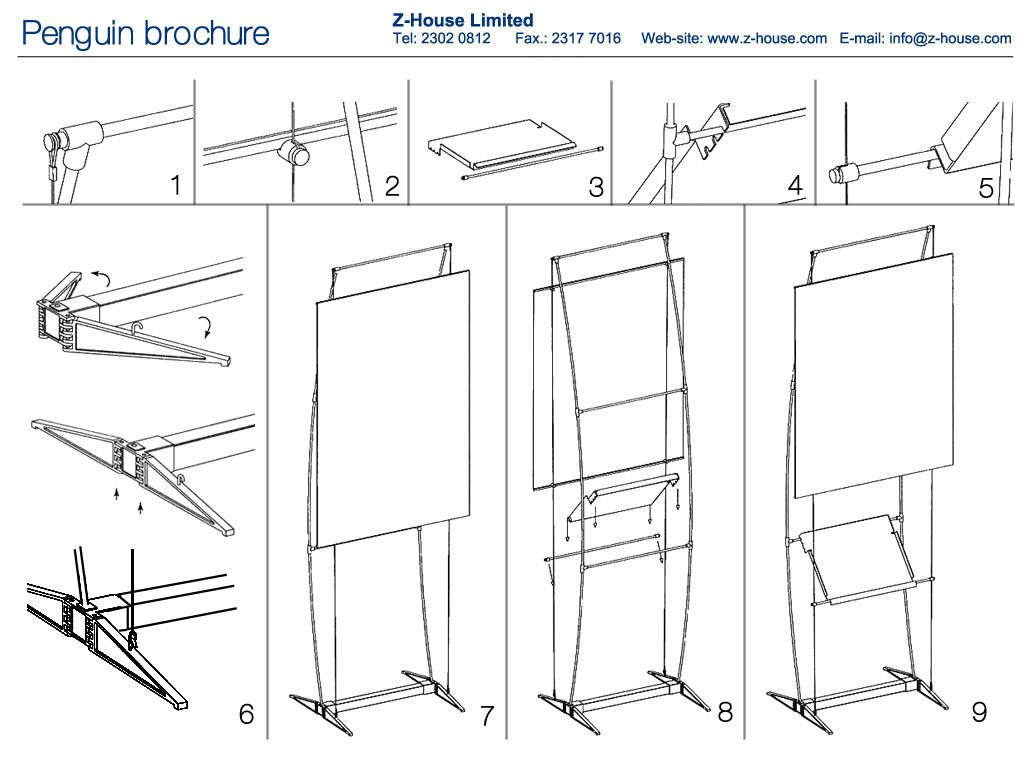 Penguin brochure

Z-House Limited
Tel: 2302 0812 Fax.: 2317 7016 Web-site: www.z-house.com E-mail: info@z-house.com

1

2

3

4

5

6

7

8

9